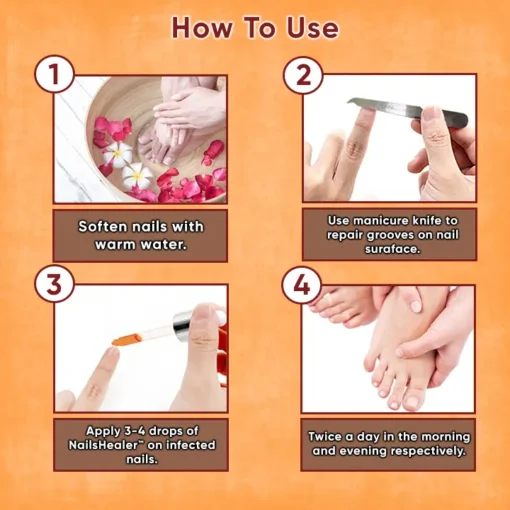 How To Use

1

Soften nails with warm water.

2

Use manicure knife to repair grooves on nail suraface.

3

Apply 3-4 drops of NailsHealer™ on infected nails.

4

Twice a day in the morning and evening respectively.